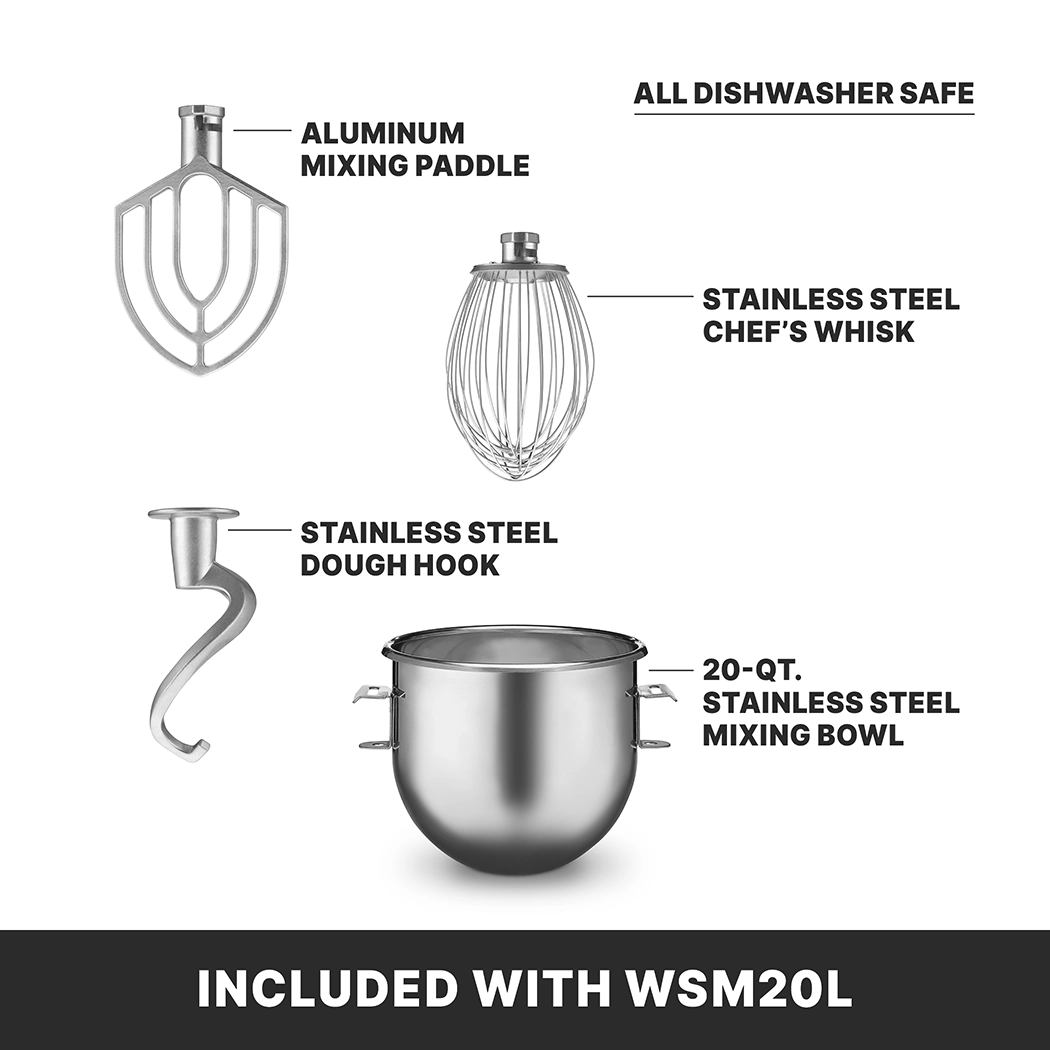 ALL DISHWASHER SAFE

ALUMINUM MIXING PADDLE

STAINLESS STEEL CHEF'S WHISK

STAINLESS STEEL DOUGH HOOK

20-QT. STAINLESS STEEL MIXING BOWL

INCLUDED WITH WSM20L